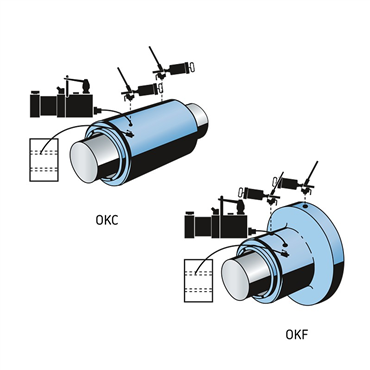 OKC

OKF